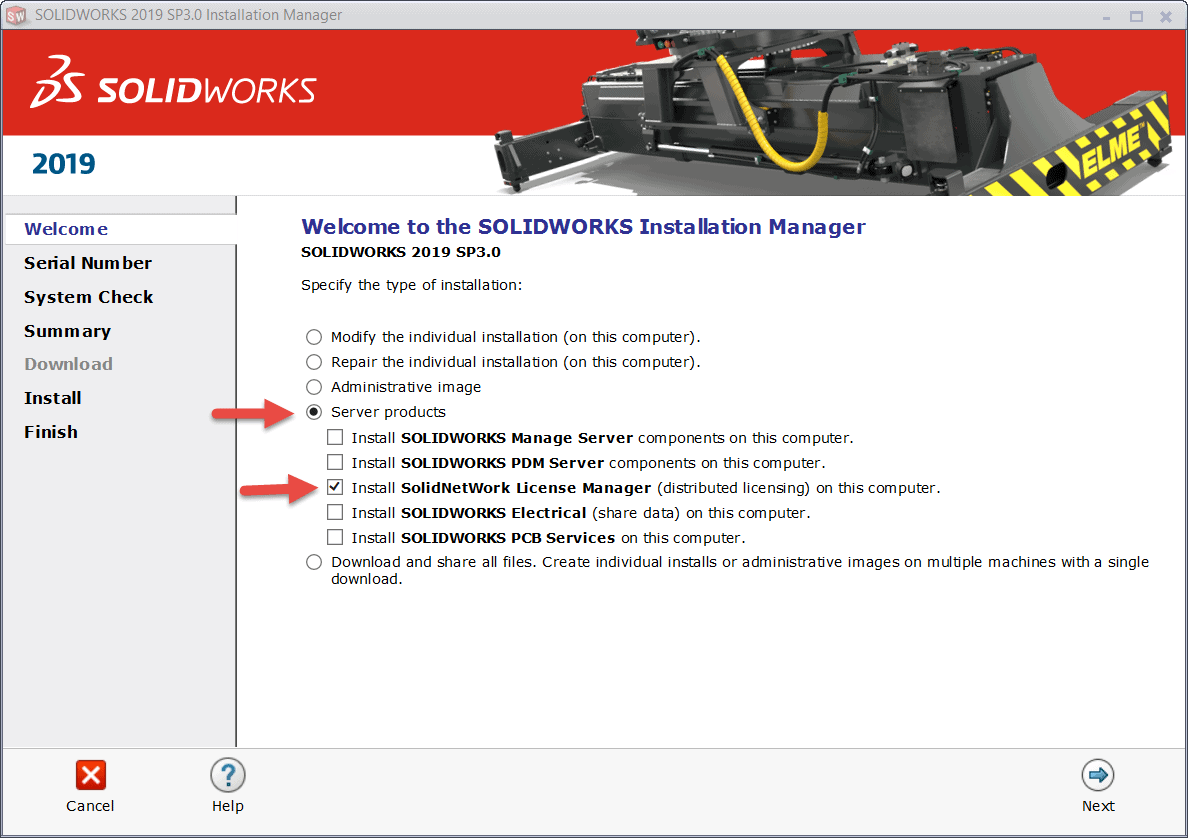 SOLIDWORKS 2019 SP3.0 Installation Manager

SOLIDWORKS

2019

ELME

Welcome
Serial Number
System Check
Summary
Download
Install
Finish

Welcome to the SOLIDWORKS Installation Manager
SOLIDWORKS 2019 SP3.0

Specify the type of installation:

Modify the individual installation (on this computer).
Repair the individual installation (on this computer).
Administrative image
Server products
Install SOLIDWORKS Manage Server components on this computer.
Install SOLIDWORKS PDM Server components on this computer.
Install SolidNetWork License Manager (distributed licensing) on this computer.
Install SOLIDWORKS Electrical (share data) on this computer.
Install SOLIDWORKS PCB Services on this computer.
Download and share all files. Create individual installs or administrative images on multiple machines with a single download.

Cancel
Help
Next