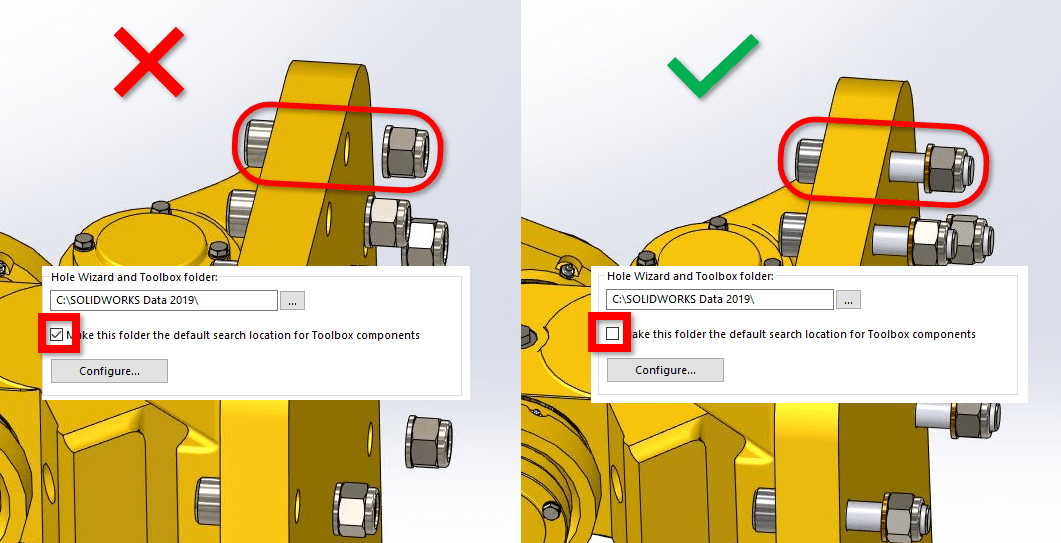 Hole Wizard and Toolbox folder:

C:\SOLIDWORKS Data 2019\

...

Make this folder the default search location for Toolbox components

Configure...

Hole Wizard and Toolbox folder:

C:\SOLIDWORKS Data 2019\

...

Make this folder the default search location for Toolbox components

Configure...