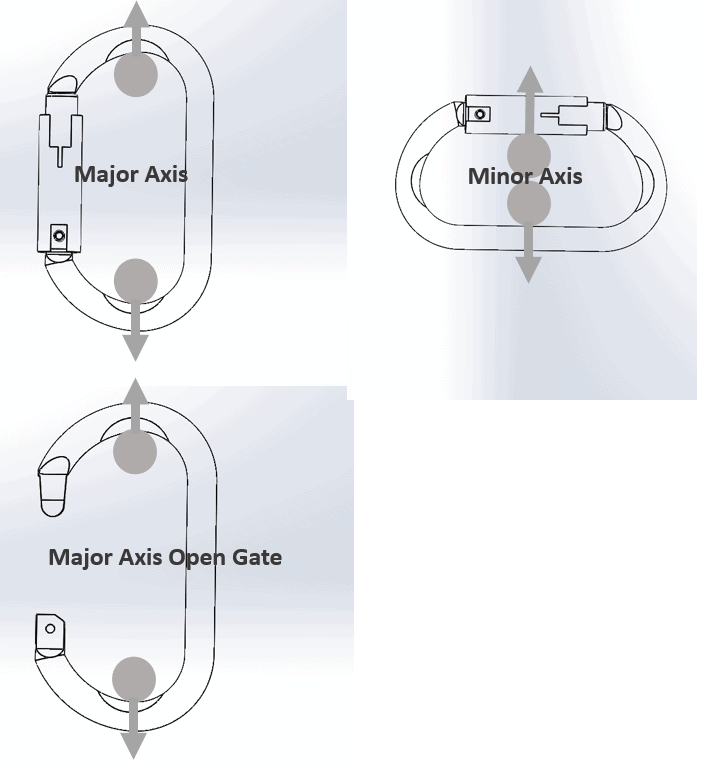 Major Axis

Minor Axis

Major Axis Open Gate