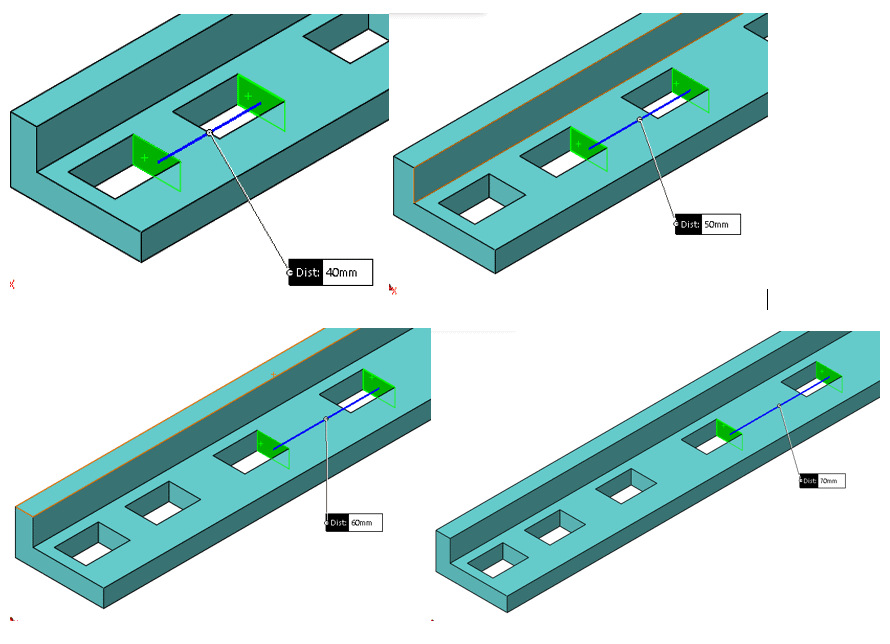 Dist: 40mm

Dist: 50mm

Dist: 60mm

Dist: 70mm