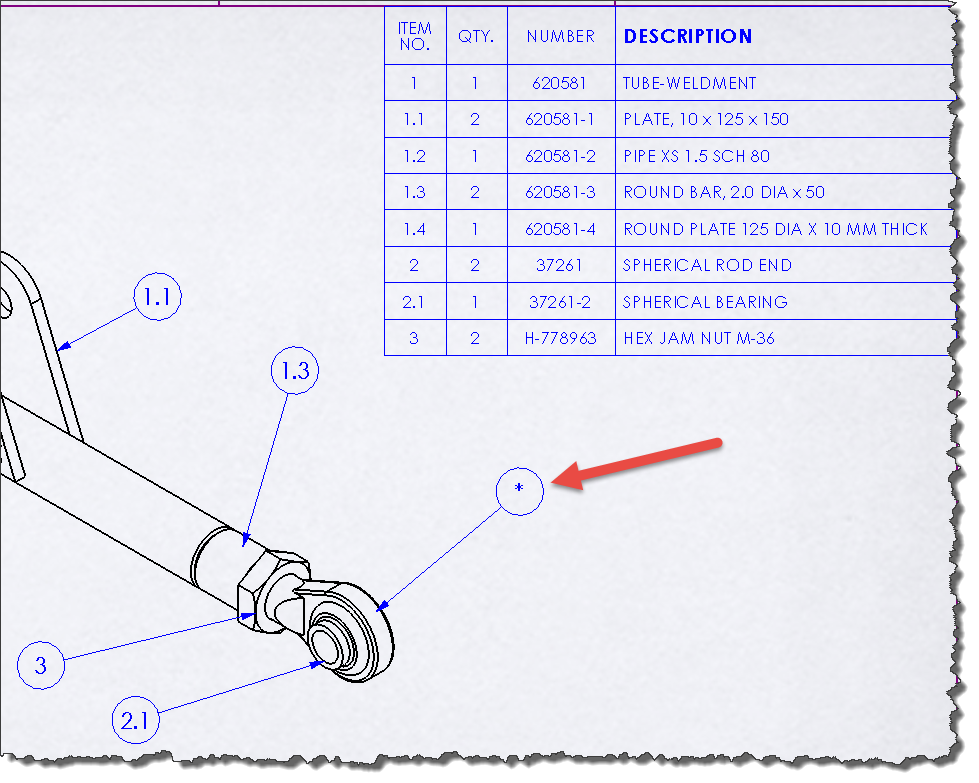 | ITEM NO. | QTY. | NUMBER | DESCRIPTION |
|---|---|---|---|
| 1 | 1 | 620581 | TUBE-WELDMENT |
| 1.1 | 2 | 620581-1 | PLATE, 10 x 125 x 150 |
| 1.2 | 1 | 620581-2 | PIPE XS 1.5 SCH 80 |
| 1.3 | 2 | 620581-3 | ROUND BAR, 2.0 DIA x 50 |
| 1.4 | 1 | 620581-4 | ROUND PLATE 125 DIA X 10 MM THICK |
| 2 | 2 | 37261 | SPHERICAL ROD END |
| 2.1 | 1 | 37261-2 | SPHERICAL BEARING |
| 3 | 2 | H-778963 | HEX JAM NUT M-36 |

1.1

1.3

*

3

2.1