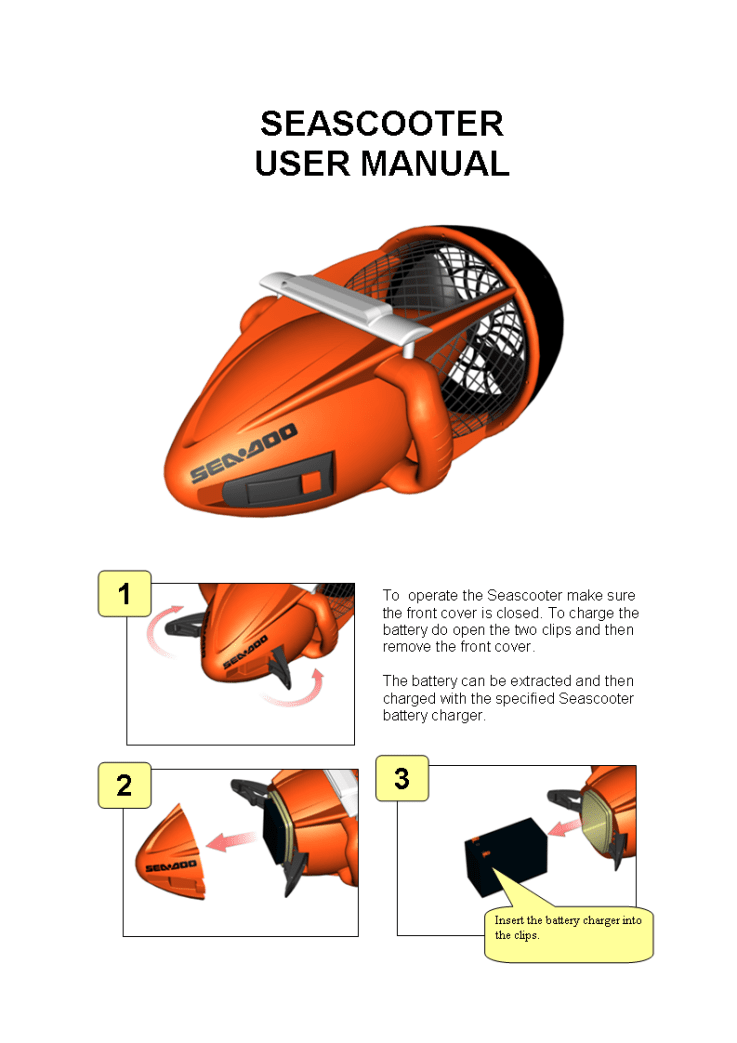 SEASCOOTER
USER MANUAL

SEA-DOO

1

SEA-DOO

To operate the Seascooter make sure the front cover is closed. To charge the battery do open the two clips and then remove the front cover.

The battery can be extracted and then charged with the specified Seascooter battery charger.

2

SEA-DOO

3

Insert the battery charger into the clips.